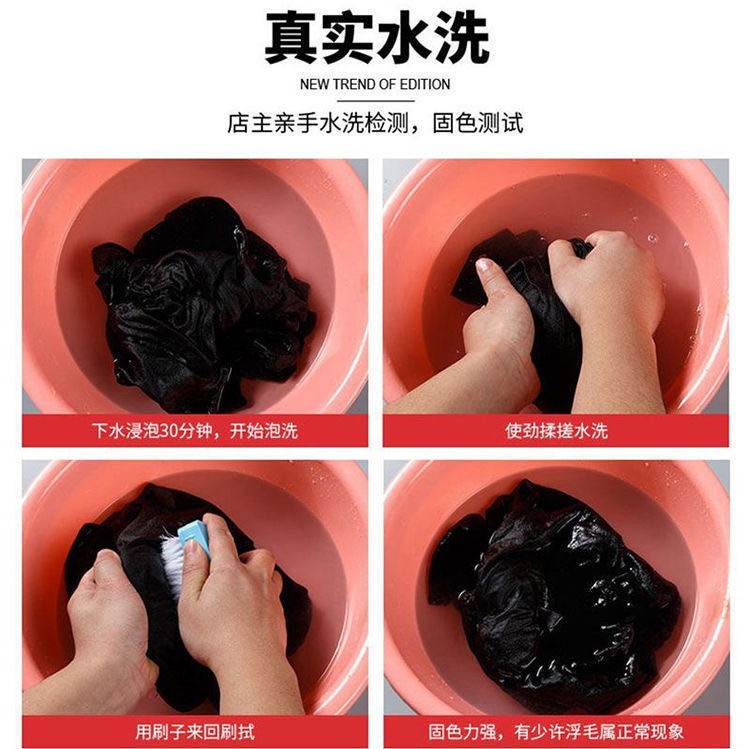 真实水洗

NEW TREND OF EDITION

店主亲手水洗检测，固色测试

下水浸泡30分钟，开始泡洗

使劲揉搓水洗

用刷子来回刷拭

固色力强，有少许浮毛属正常现象