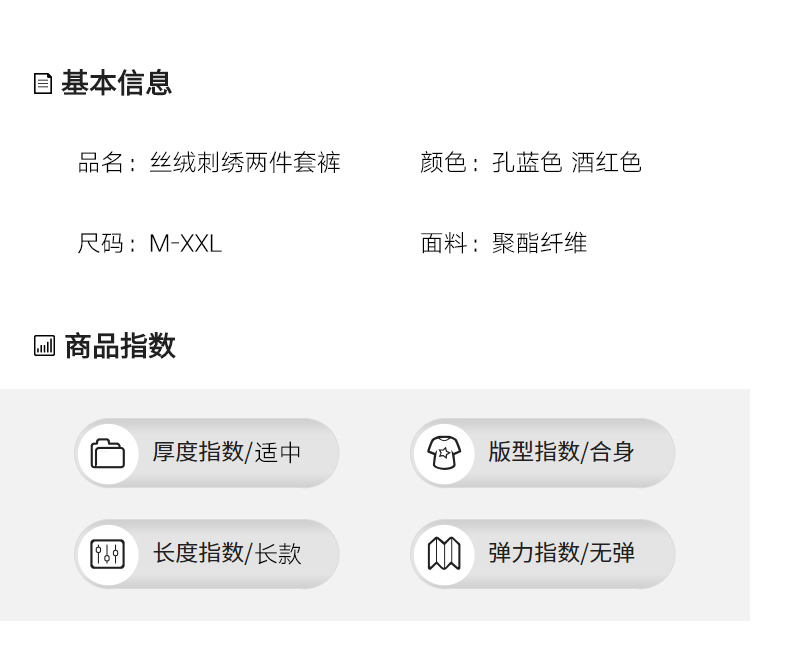 基本信息

品名：丝绒刺绣两件套裤

颜色：孔蓝色 酒红色

尺码：M-XXL

面料：聚酯纤维

商品指数

厚度指数/适中

版型指数/合身

长度指数/长款

弹力指数/无弹